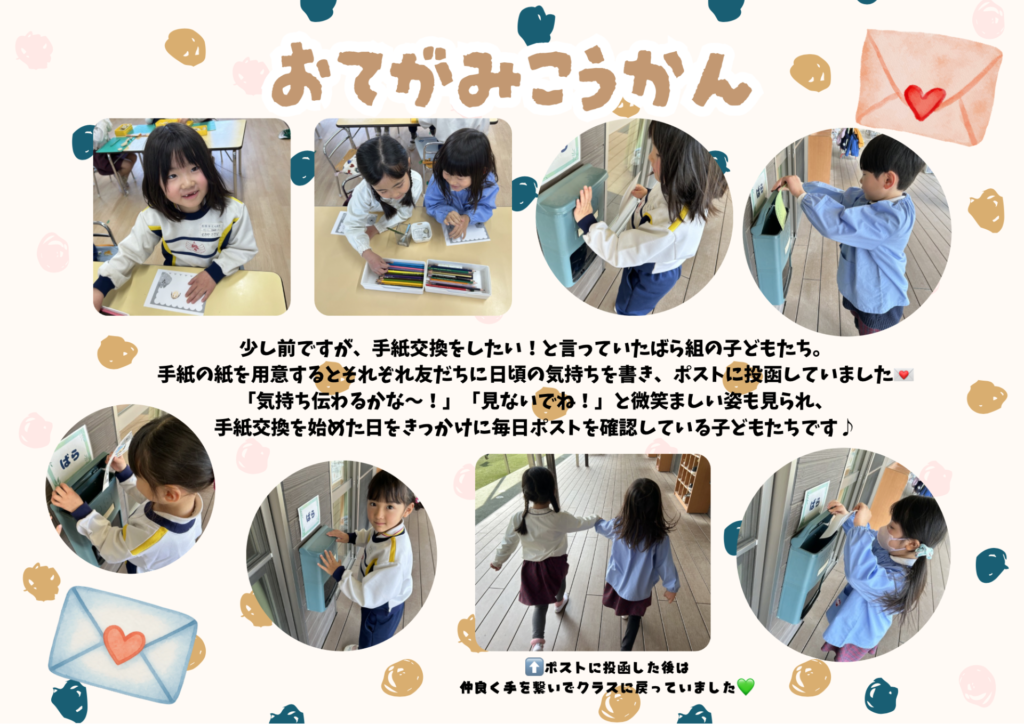 おてがみこうかん

少し前ですが、手紙交換をしたい！と言っていたばら組の子どもたち。
手紙の紙を用意するとそれぞれ友だちに日頃の気持ちを書き、ポストに投函していました💌
「気持ち伝わるかな〜！」「見ないでね！」と微笑ましい姿も見られ、
手紙交換を始めた日をきっかけに毎日ポストを確認している子どもたちです♪

ばら

ばら

ばら

⬆️ポストに投函した後は
仲良く手を繋いでクラスに戻っていました💚